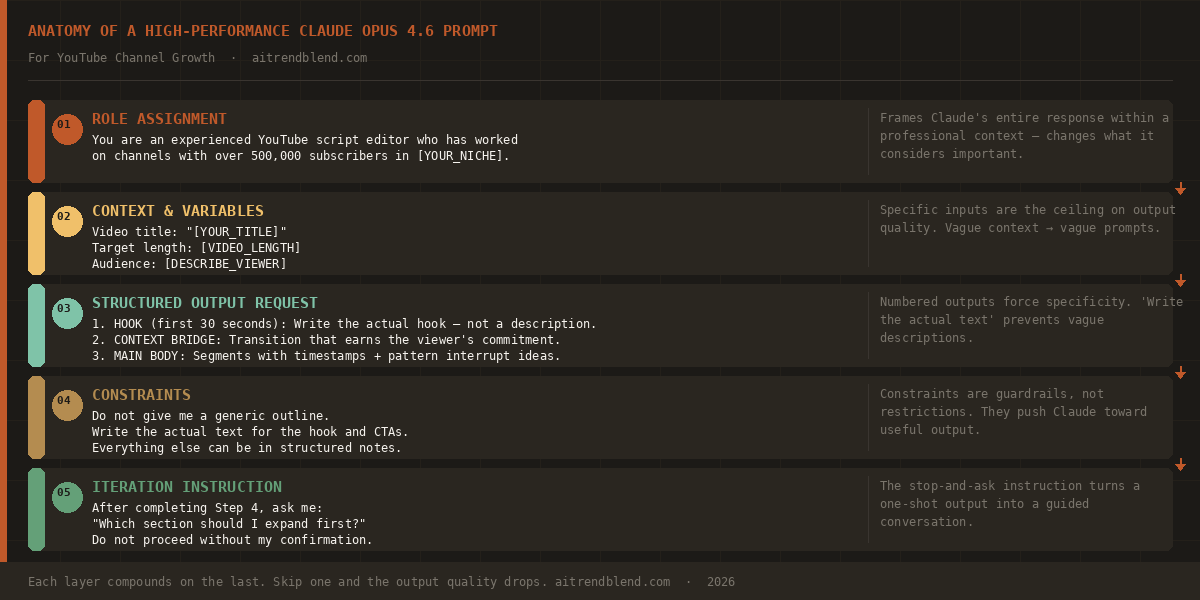 ANATOMY OF A HIGH-PERFORMANCE CLAUDE OPUS 4.6 PROMPT

For YouTube Channel Growth · aitrendblend.com

01 ROLE ASSIGNMENT
You are an experienced YouTube script editor who has worked on channels with over 500,000 subscribers in [YOUR_NICHE].

Frames Claude's entire response within a professional context — changes what it considers important.

02 CONTEXT & VARIABLES
Video title: "[YOUR_TITLE]"
Target length: [VIDEO_LENGTH]
Audience: [DESCRIBE_VIEWER]

Specific inputs are the ceiling on output quality. Vague context → vague prompts.

03 STRUCTURED OUTPUT REQUEST
1. HOOK (first 30 seconds): Write the actual hook — not a description.
2. CONTEXT BRIDGE: Transition that earns the viewer's commitment.
3. MAIN BODY: Segments with timestamps + pattern interrupt ideas.

Numbered outputs force specificity. 'Write the actual text' prevents vague descriptions.

04 CONSTRAINTS
Do not give me a generic outline.
Write the actual text for the hook and CTAs.
Everything else can be in structured notes.

Constraints are guardrails, not restrictions. They push Claude toward useful output.

05 ITERATION INSTRUCTION
After completing Step 4, ask me:
"Which section should I expand first?"
Do not proceed without my confirmation.

The stop-and-ask instruction turns a one-shot output into a guided conversation.

Each layer compounds on the last. Skip one and the output quality drops. aitrendblend.com · 2026