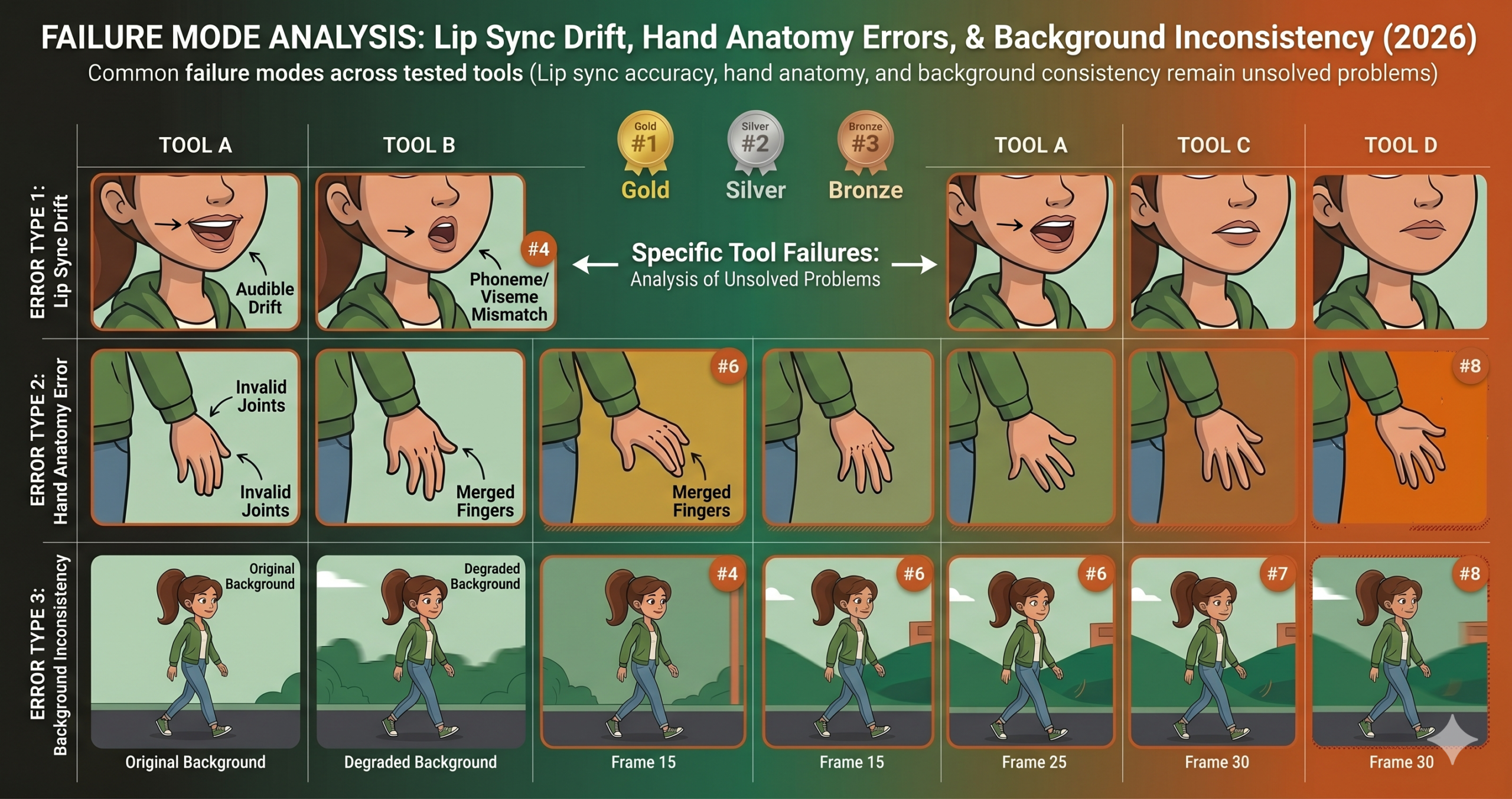 FAILURE MODE ANALYSIS: Lip Sync Drift, Hand Anatomy Errors, & Background Inconsistency (2026)
Common failure modes across tested tools (Lip sync accuracy, hand anatomy, and background consistency remain unsolved problems)

TOOL A
TOOL B
Gold #1 Gold
Silver #2 Silver
Bronze #3 Bronze
TOOL A
TOOL C
TOOL D

ERROR TYPE 1: Lip Sync Drift

Audible Drift
#4
Phoneme/ Viseme Mismatch

Specific Tool Failures:
Analysis of Unsolved Problems

ERROR TYPE 2: Hand Anatomy Error

Invalid Joints
Invalid Joints
Merged Fingers
#6
Merged Fingers
#8

ERROR TYPE 3: Background Inconsistency

Original Background
Degraded Background
#4
#6
#6
#7
#8

Original Background
Degraded Background
Frame 15
Frame 15
Frame 25
Frame 30
Frame 30